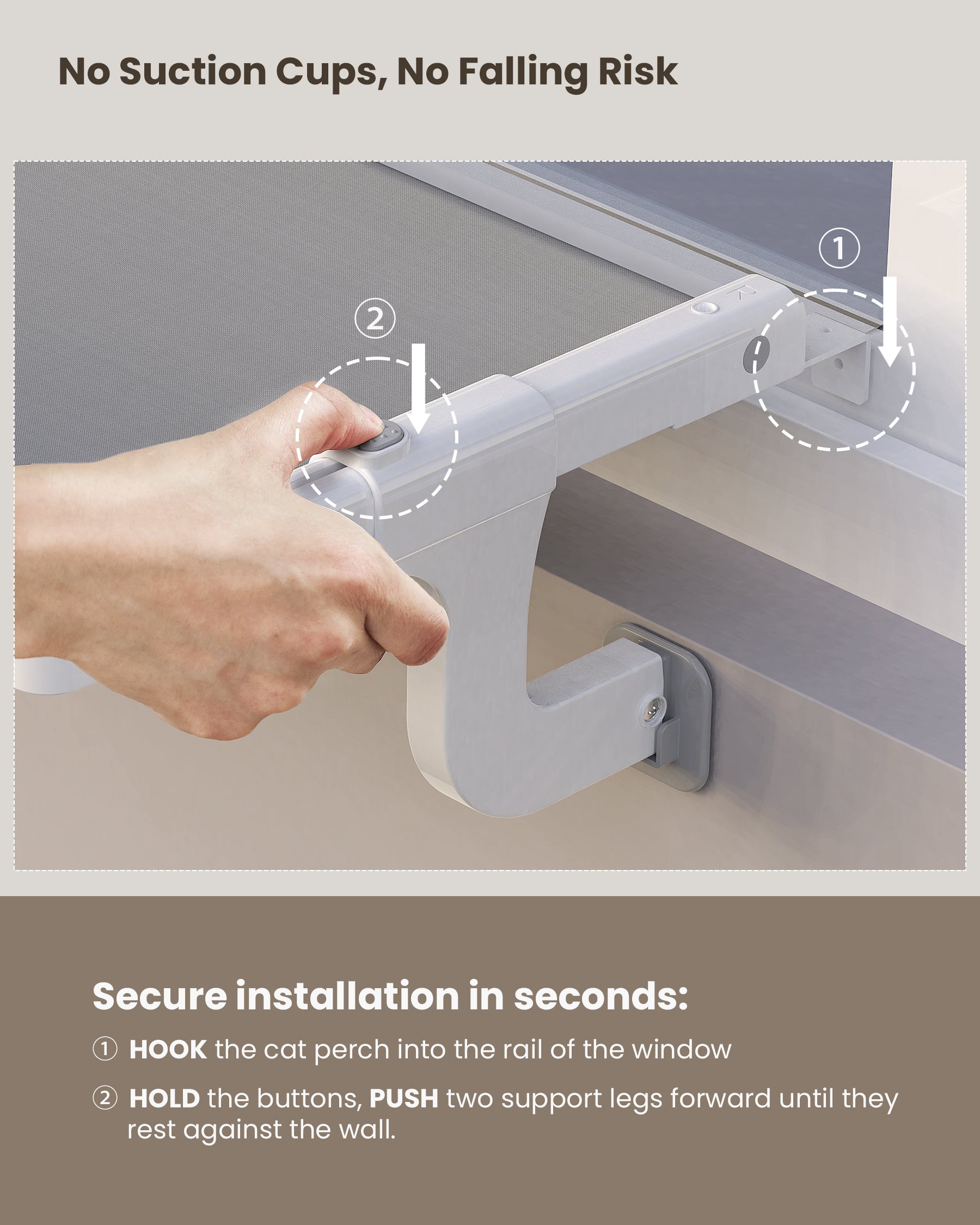 No Suction Cups, No Falling Risk

①

②

Secure installation in seconds:

① HOOK the cat perch into the rail of the window

② HOLD the buttons, PUSH two support legs forward until they rest against the wall.